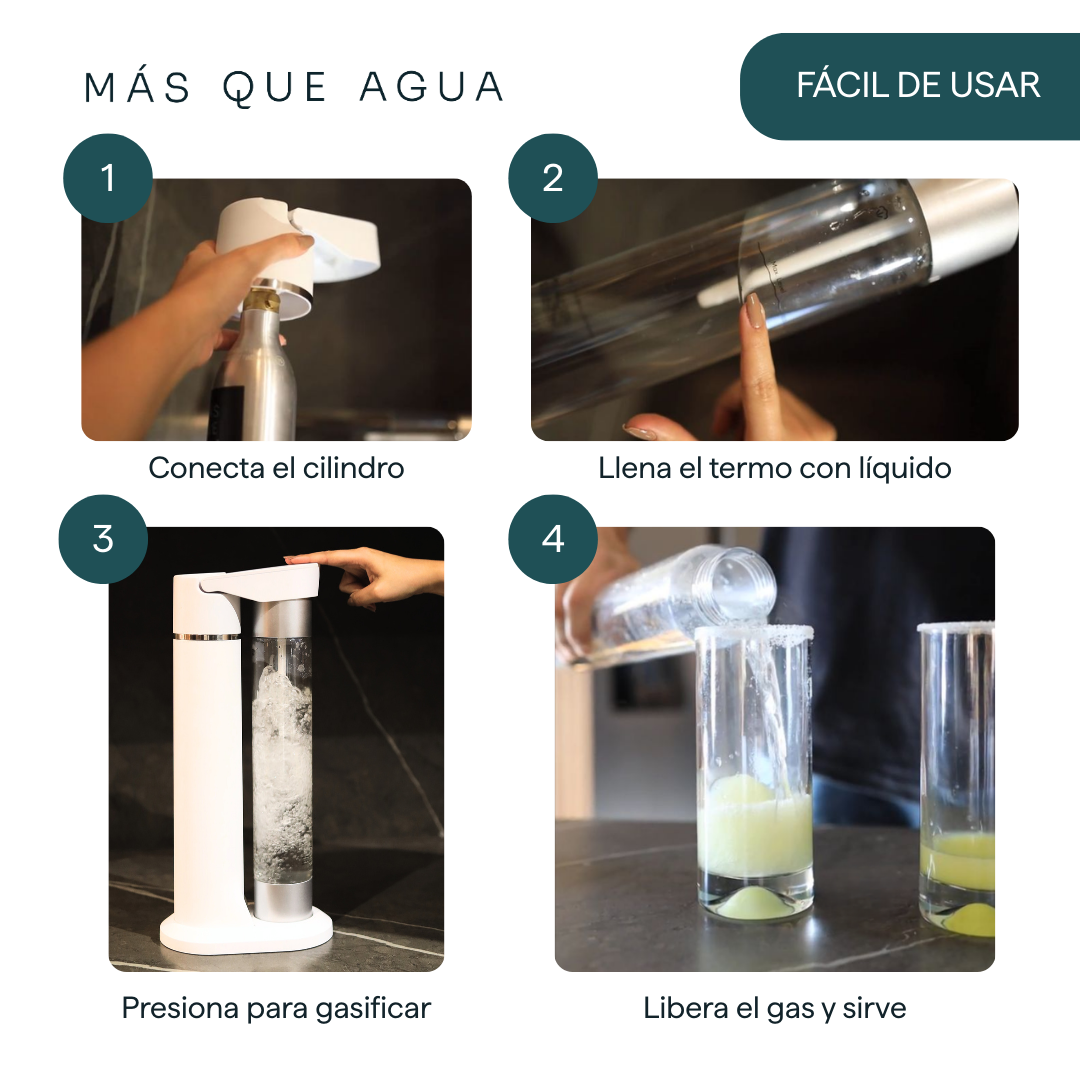 MÁS QUE AGUA

FÁCIL DE USAR

1

Conecta el cilindro

2

Llena el termo con líquido

3

Presiona para gasificar

4

Libera el gas y sirve